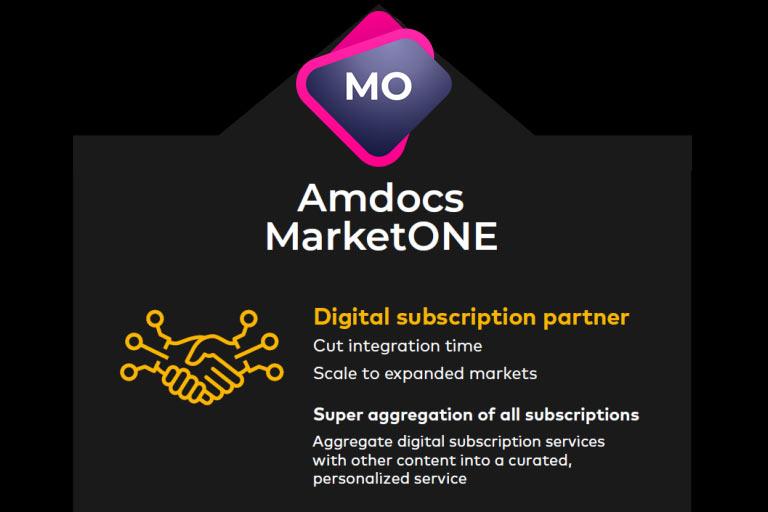 MO

Amdocs MarketONE

Digital subscription partner

Cut integration time

Scale to expanded markets

Super aggregation of all subscriptions

Aggregate digital subscription services with other content into a curated, personalized service